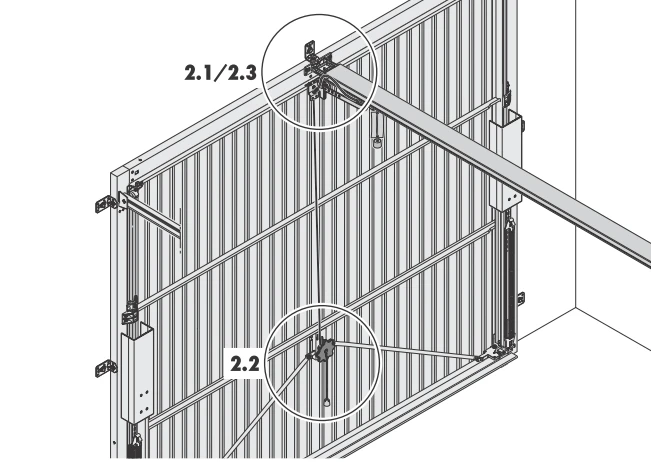 2.1/2.3

2.2